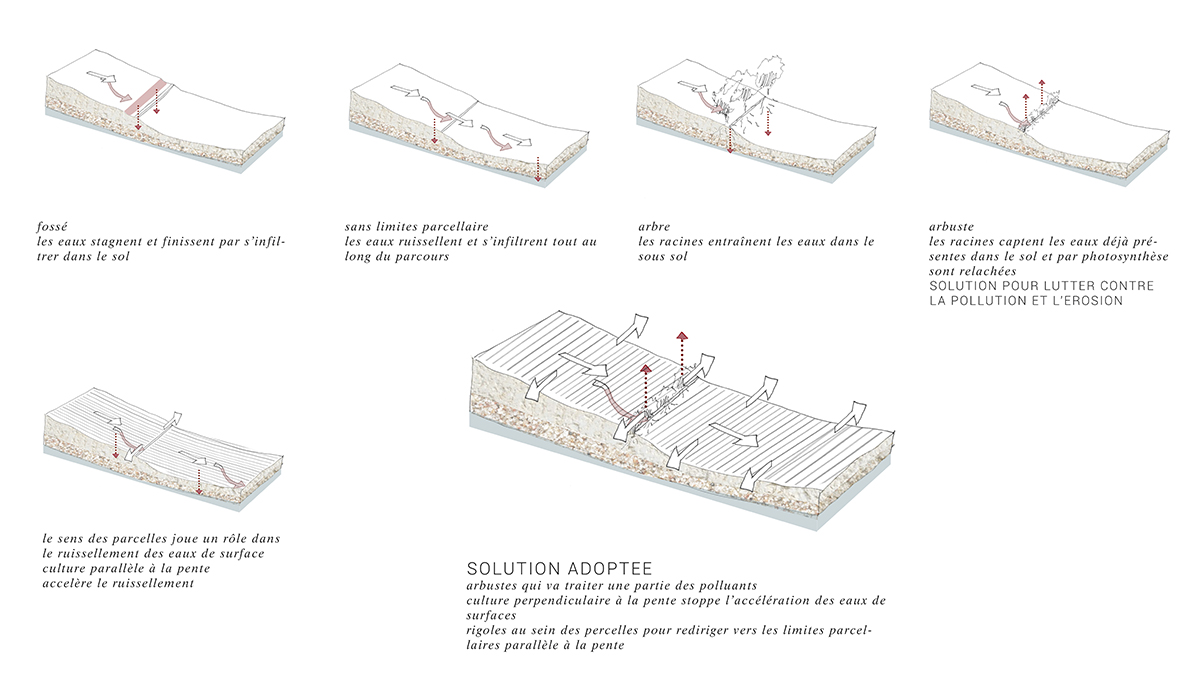 fossé
les eaux stagnent et finissent par s'infiltrer dans le sol

sans limites parcellaire
les eaux ruissellent et s'infiltrent tout au long du parcours

arbre
les racines entraînent les eaux dans le sous sol

arbuste
les racines captent les eaux déjà présentes dans le sol et par photosynthèse sont relachées
SOLUTION POUR LUTTER CONTRE LA POLLUTION ET L'EROSION

le sens des parcelles joue un rôle dans le ruissellement des eaux de surface
culture parallèle à la pente
accelère le ruissellement

SOLUTION ADOPTEE
arbustes qui va traiter une partie des polluants
culture perpendiculaire à la pente stoppe l'accélération des eaux de surfaces
rigoles au sein des percelles pour rediriger vers les limites parcellaires parallèle à la pente